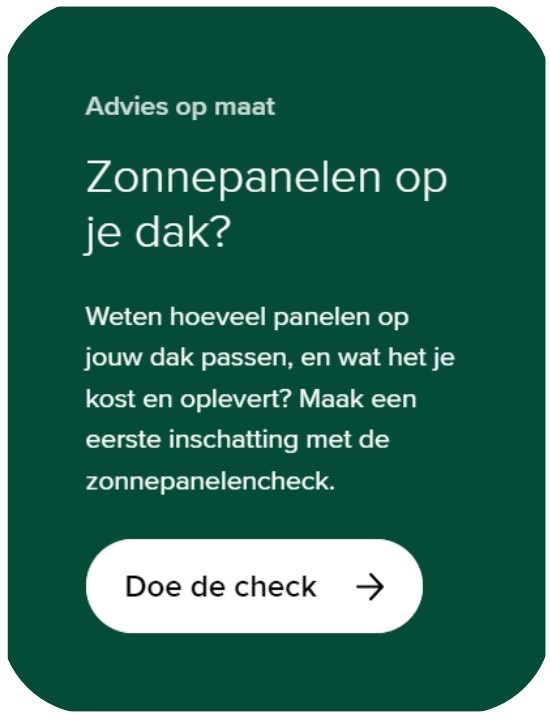 Advies op maat

Zonnepanelen op je dak?

Weten hoeveel panelen op jouw dak passen, en wat het je kost en oplevert? Maak een eerste inschatting met de zonnepanelencheck.

Doe de check →